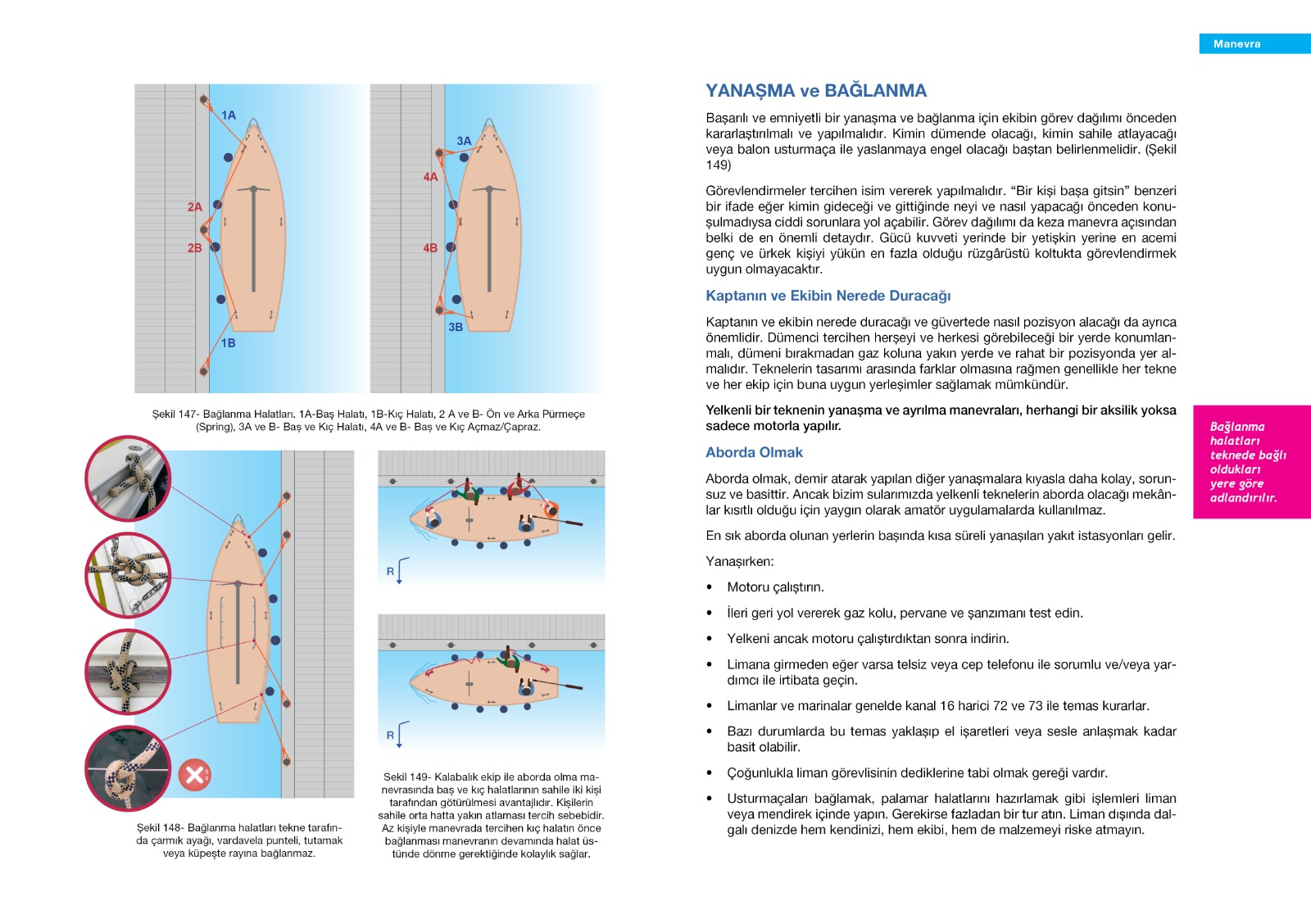 Manevra

1A
2A
2B
1B
3A
4A
4B
3B

Şekil 147- Bağlanma Halatları. 1A-Baş Halatı, 1B-Kıç Halatı, 2 A ve B- Ön ve Arka Pürmeçe (Spring), 3A ve B- Baş ve Kıç Halatı, 4A ve B- Baş ve Kıç Açmaz/Çapraz.

Şekil 148- Bağlanma halatları tekne tarafında çarmık ayağı, vardavela punteli, tutamak veya küpeşte rayına bağlanmaz.

R

R

Sekil 149- Kalabalık ekip ile aborda olma manevrasında baş ve kıç halatlarının sahile iki kişi tarafından götürülmesi avantajlıdır. Kişilerin sahile orta hatta yakın atlaması tercih sebebidir. Az kişiyle manevrada tercihen kıç halatın önce bağlanması manevranın devamında halat üstünde dönme gerektiğinde kolaylık sağlar.

YANAŞMA ve BAĞLANMA

Başarılı ve emniyetli bir yanaşma ve bağlanma için ekibin görev dağılımı önceden kararlaştırılmalı ve yapılmalıdır. Kimin dümende olacağı, kimin sahile atlayacağı veya balon usturmaça ile yaslanmaya engel olacağı baştan belirlenmelidir. (Şekil 149)

Görevlendirmeler tercihen isim vererek yapılmalıdır. “Bir kişi başa gitsin” benzeri bir ifade eğer kimin gideceği ve gittiğinde neyi ve nasıl yapacağı önceden konuşulmadıysa ciddi sorunlara yol açabilir. Görev dağılımı da keza manevra açısından belki de en önemli detaydır. Gücü kuvveti yerinde bir yetişkin yerine en acemi genç ve ürkek kişiyi yükün en fazla olduğu rüzgârüstü koltukta görevlendirmek uygun olmayacaktır.

Kaptanın ve Ekibin Nerede Duracağı

Kaptanın ve ekibin nerede duracağı ve güvertede nasıl pozisyon alacağı da ayrıca önemlidir. Dümenci tercihen herşeyi ve herkesi görebileceği bir yerde konumlanmalı, dümeni bırakmadan gaz koluna yakın yerde ve rahat bir pozisyonda yer almalıdır. Teknelerin tasarımı arasında farklar olmasına rağmen genellikle her tekne ve her ekip için buna uygun yerleşimler sağlamak mümkündür.

Yelkenli bir teknenin yanaşma ve ayrılma manevraları, herhangi bir aksilik yoksa sadece motorla yapılır.

Aborda Olmak

Aborda olmak, demir atarak yapılan diğer yanaşmalara kıyasla daha kolay, sorunsuz ve basittir. Ancak bizim sularımızda yelkenli teknelerin aborda olacağı mekânlar kısıtlı olduğu için yaygın olarak amatör uygulamalarda kullanılmaz.

En sık aborda olunan yerlerin başında kısa süreli yanaşılan yakıt istasyonları gelir.

Yanaşırken:

• Motoru çalıştırın.

• İleri geri yol vererek gaz kolu, pervane ve şanzımanı test edin.

• Yelkeni ancak motoru çalıştırdıktan sonra indirin.

• Limana girmeden eğer varsa telsiz veya cep telefonu ile sorumlu ve/veya yardımcı ile irtibata geçin.

• Limanlar ve marinalar genelde kanal 16 harici 72 ve 73 ile temas kurarlar.

• Bazı durumlarda bu temas yaklaşıp el işaretleri veya sesle anlaşmak kadar basit olabilir.

• Çoğunlukla liman görevlisinin dediklerine tabi olmak gereği vardır.

• Usturmaçaları bağlamak, palamar halatlarını hazırlamak gibi işlemleri liman veya mendirek içinde yapın. Gerekirse fazladan bir tur atın. Liman dışında dalgalı denizde hem kendinizi, hem ekibi, hem de malzemeyi riske atmayın.

Bağlanma halatları teknede bağlı oldukları yere göre adlandırılır.